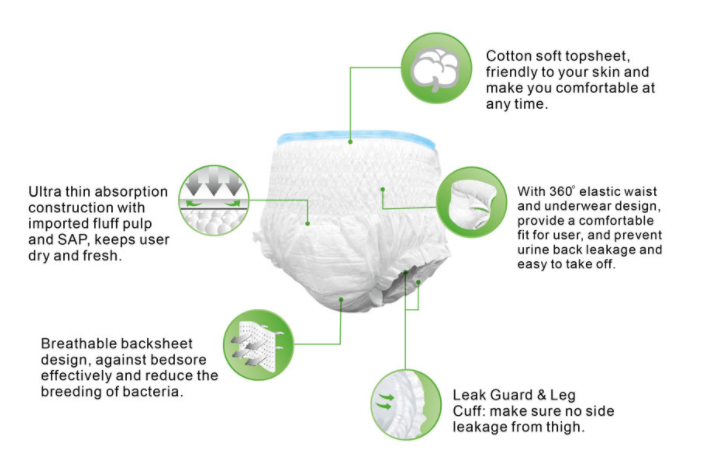 Cotton soft topsheet, friendly to your skin and make you comfortable at any time.

Ultra thin absorption construction with imported fluff pulp and SAP, keeps user dry and fresh.

With 360° elastic waist and underwear design, provide a comfortable fit for user, and prevent urine back leakage and easy to take off.

Breathable backsheet design, against bedsore effectively and reduce the breeding of bacteria.

Leak Guard & Leg Cuff: make sure no side leakage from thigh.